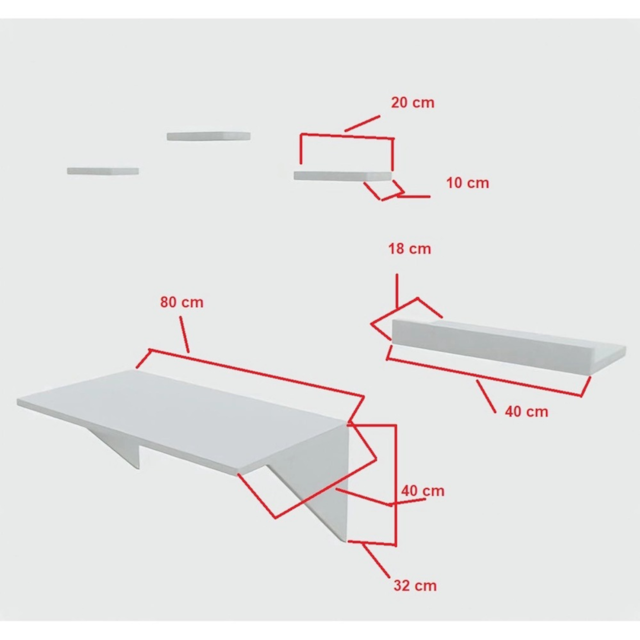 20 cm

10 cm

18 cm

80 cm

40 cm

40 cm

32 cm