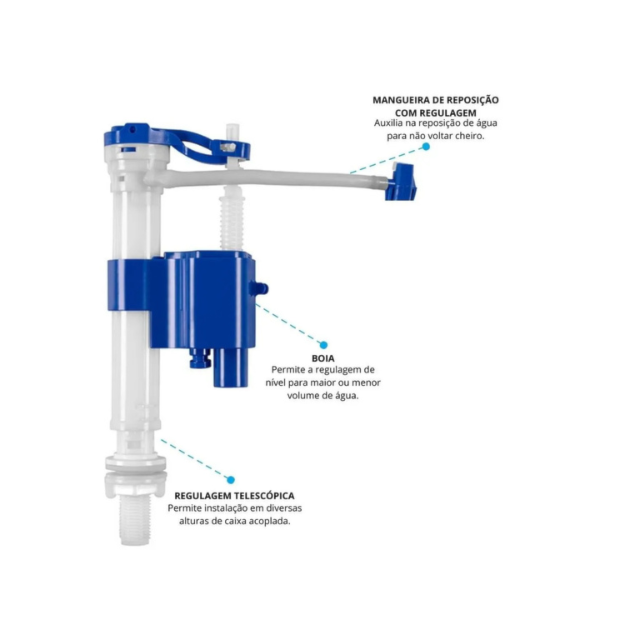 MANGUEIRA DE REPOSIÇÃO COM REGULAGEM
Auxilia na reposição de água para não voltar cheiro.

BOIA
Permite a regulagem de nível para maior ou menor volume de água.

REGULAGEM TELESCÓPICA
Permite instalação em diversas alturas de caixa acoplada.