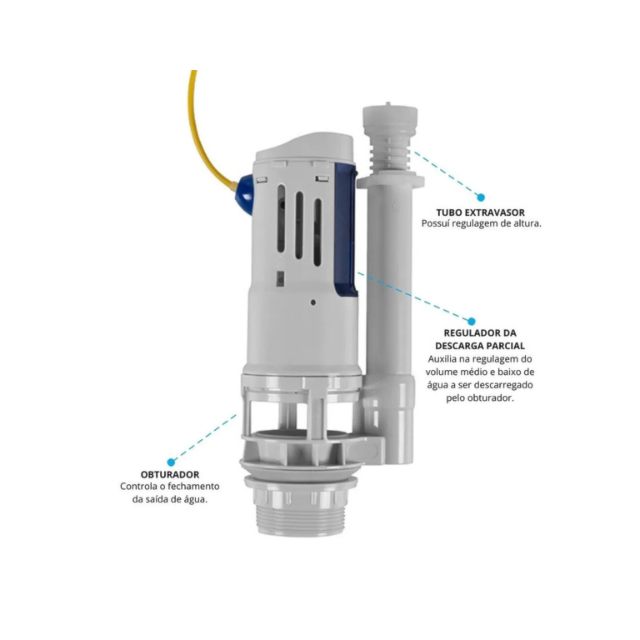 TUBO EXTRAVASOR
Possuí regulagem de altura.

REGULADOR DA DESCARGA PARCIAL
Auxilia na regulagem do volume médio e baixo de água a ser descarregado pelo obturador.

OBTURADOR
Controla o fechamento da saída de água.