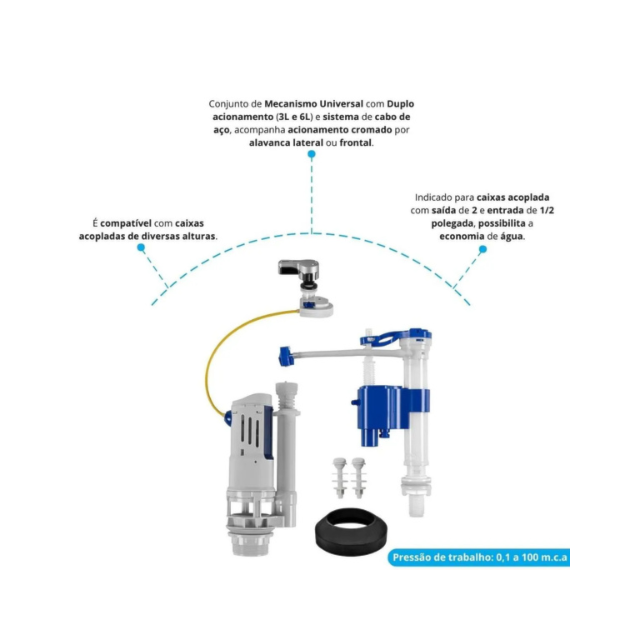 Conjunto de Mecanismo Universal com Duplo acionamento (3L e 6L) e sistema de cabo de aço, acompanha acionamento cromado por alavanca lateral ou frontal.

É compatível com caixas acopladas de diversas alturas.

Indicado para caixas acoplada com saída de 2 e entrada de 1/2 polegada, possibilita a economia de água.

Pressão de trabalho: 0,1 a 100 m.c.a