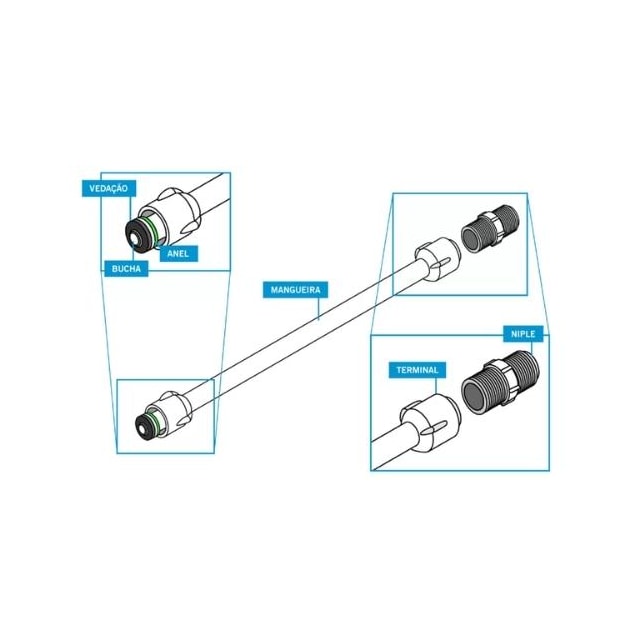 VEDAÇÃO
ANEL
BUCHA
MANGUEIRA
NIPLE
TERMINAL